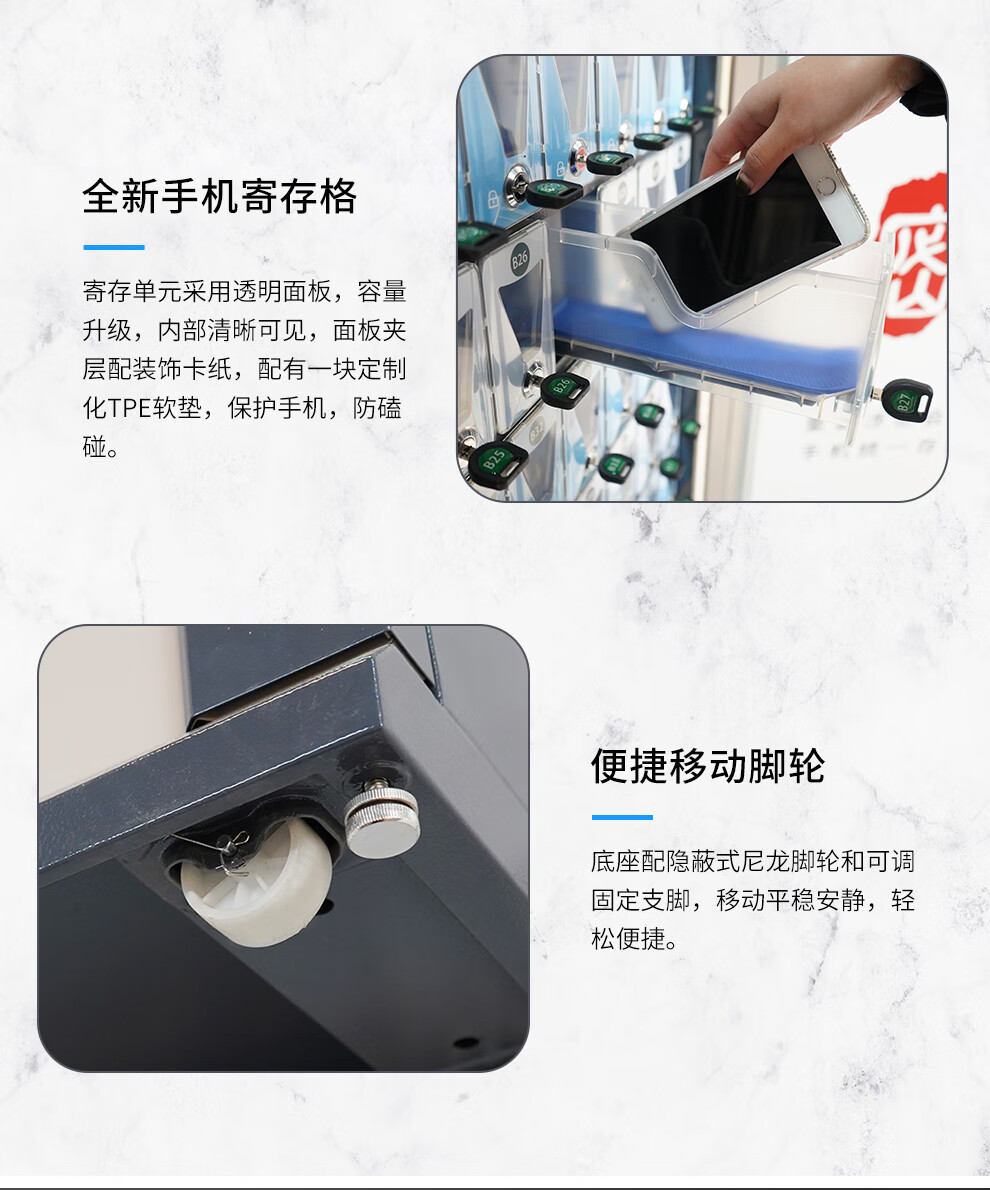 全新手机寄存格

寄存单元采用透明面板，容量升级，内部清晰可见，面板夹层配装饰卡纸，配有一块定制化TPE软垫，保护手机，防磕碰。

B26

B26

B27

B25

便捷移动脚轮

底座配隐蔽式尼龙脚轮和可调固定支脚，移动平稳安静，轻松便捷。